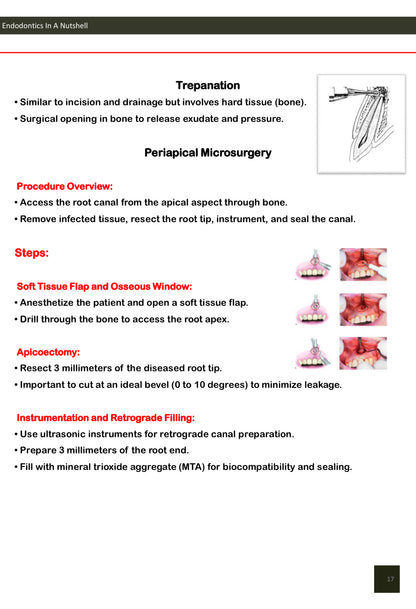 Endodontics In A Nutshell

Trepanation

• Similar to incision and drainage but involves hard tissue (bone).

• Surgical opening in bone to release exudate and pressure.

Periapical Microsurgery

Procedure Overview:

• Access the root canal from the apical aspect through bone.

• Remove infected tissue, resect the root tip, instrument, and seal the canal.

Steps:

Soft Tissue Flap and Osseous Window:

• Anesthetize the patient and open a soft tissue flap.

• Drill through the bone to access the root apex.

Apicoectomy:

• Resect 3 millimeters of the diseased root tip.

• Important to cut at an ideal bevel (0 to 10 degrees) to minimize leakage.

Instrumentation and Retrograde Filling:

• Use ultrasonic instruments for retrograde canal preparation.

• Prepare 3 millimeters of the root end.

• Fill with mineral trioxide aggregate (MTA) for biocompatibility and sealing.

17