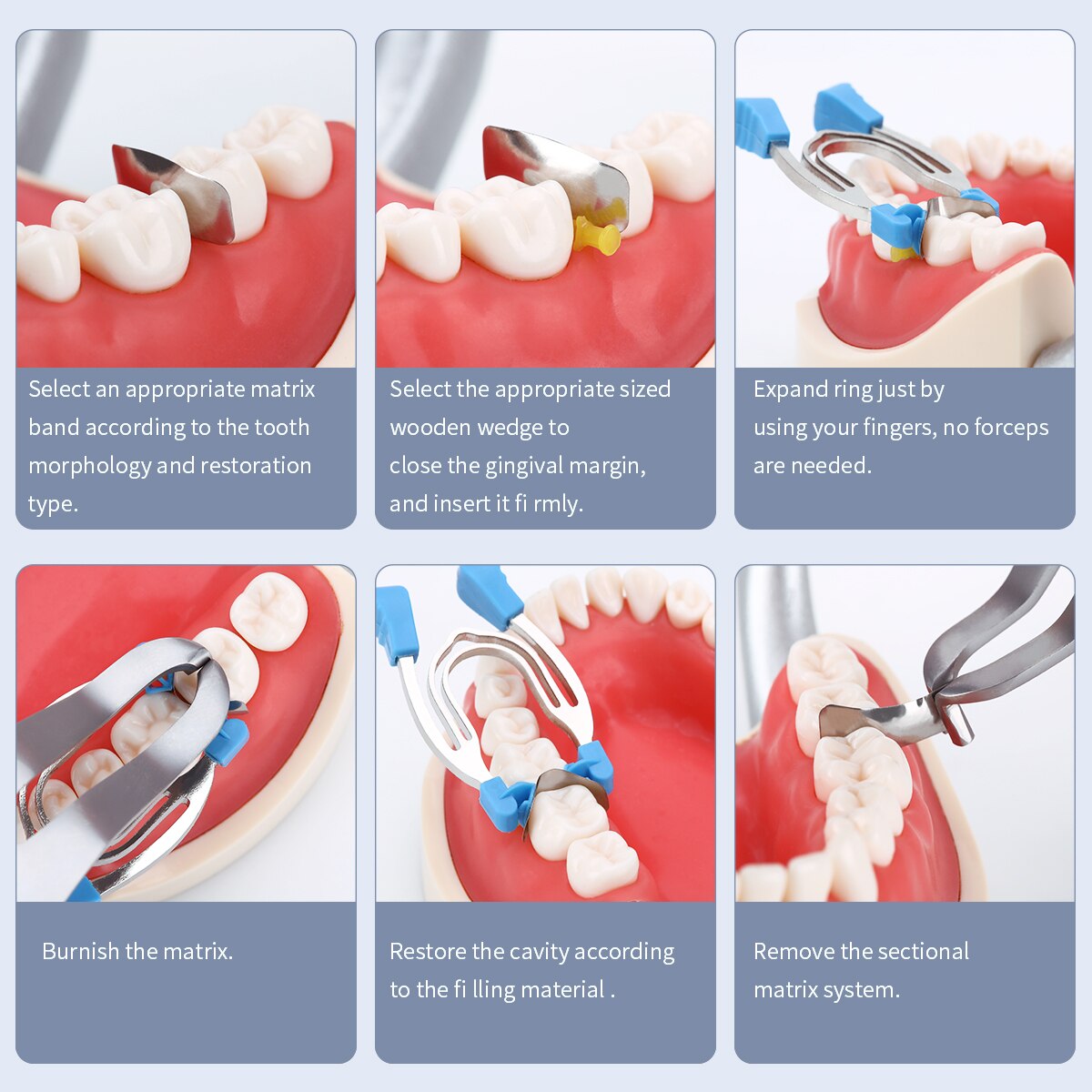 Select an appropriate matrix band according to the tooth morphology and restoration type.

Select the appropriate sized wooden wedge to close the gingival margin, and insert it fi rmly.

Expand ring just by using your fingers, no forceps are needed.

Burnish the matrix.

Restore the cavity according to the fi lling material .

Remove the sectional matrix system.