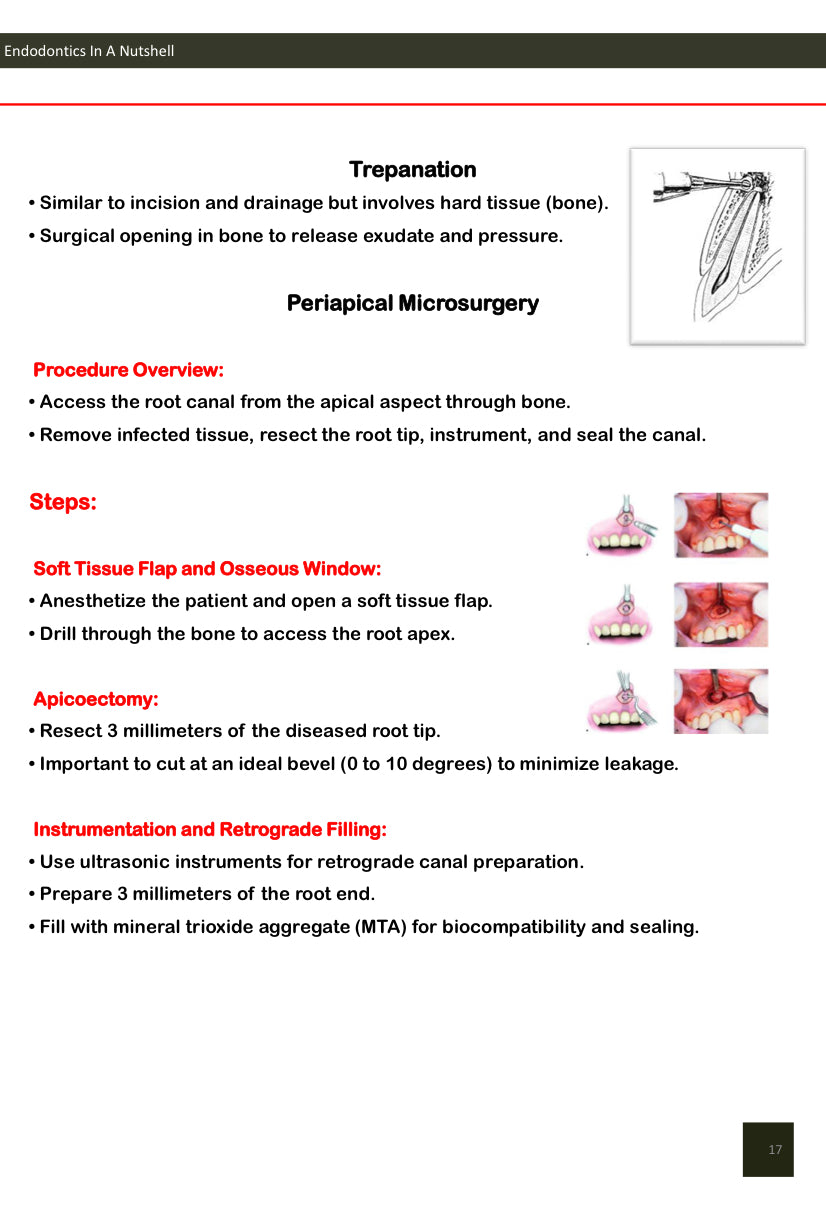 Endodontics In A Nutshell

Trepanation

• Similar to incision and drainage but involves hard tissue (bone).

• Surgical opening in bone to release exudate and pressure.

Periapical Microsurgery

Procedure Overview:

• Access the root canal from the apical aspect through bone.

• Remove infected tissue, resect the root tip, instrument, and seal the canal.

Steps:

Soft Tissue Flap and Osseous Window:

• Anesthetize the patient and open a soft tissue flap.

• Drill through the bone to access the root apex.

Apicoectomy:

• Resect 3 millimeters of the diseased root tip.

• Important to cut at an ideal bevel (0 to 10 degrees) to minimize leakage.

Instrumentation and Retrograde Filling:

• Use ultrasonic instruments for retrograde canal preparation.

• Prepare 3 millimeters of the root end.

• Fill with mineral trioxide aggregate (MTA) for biocompatibility and sealing.

17